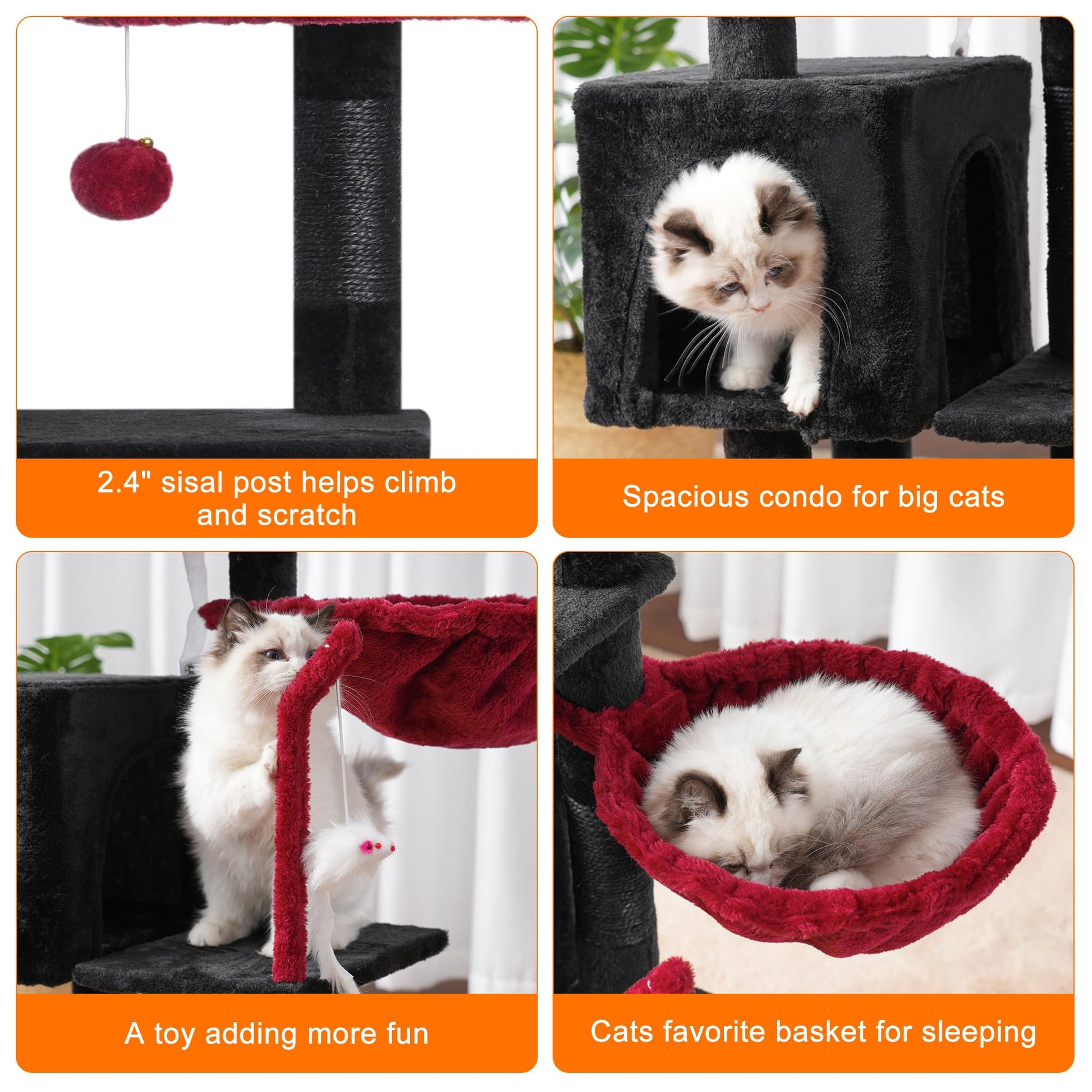 2.4" sisal post helps climb and scratch

Spacious condo for big cats

A toy adding more fun

Cats favorite basket for sleeping