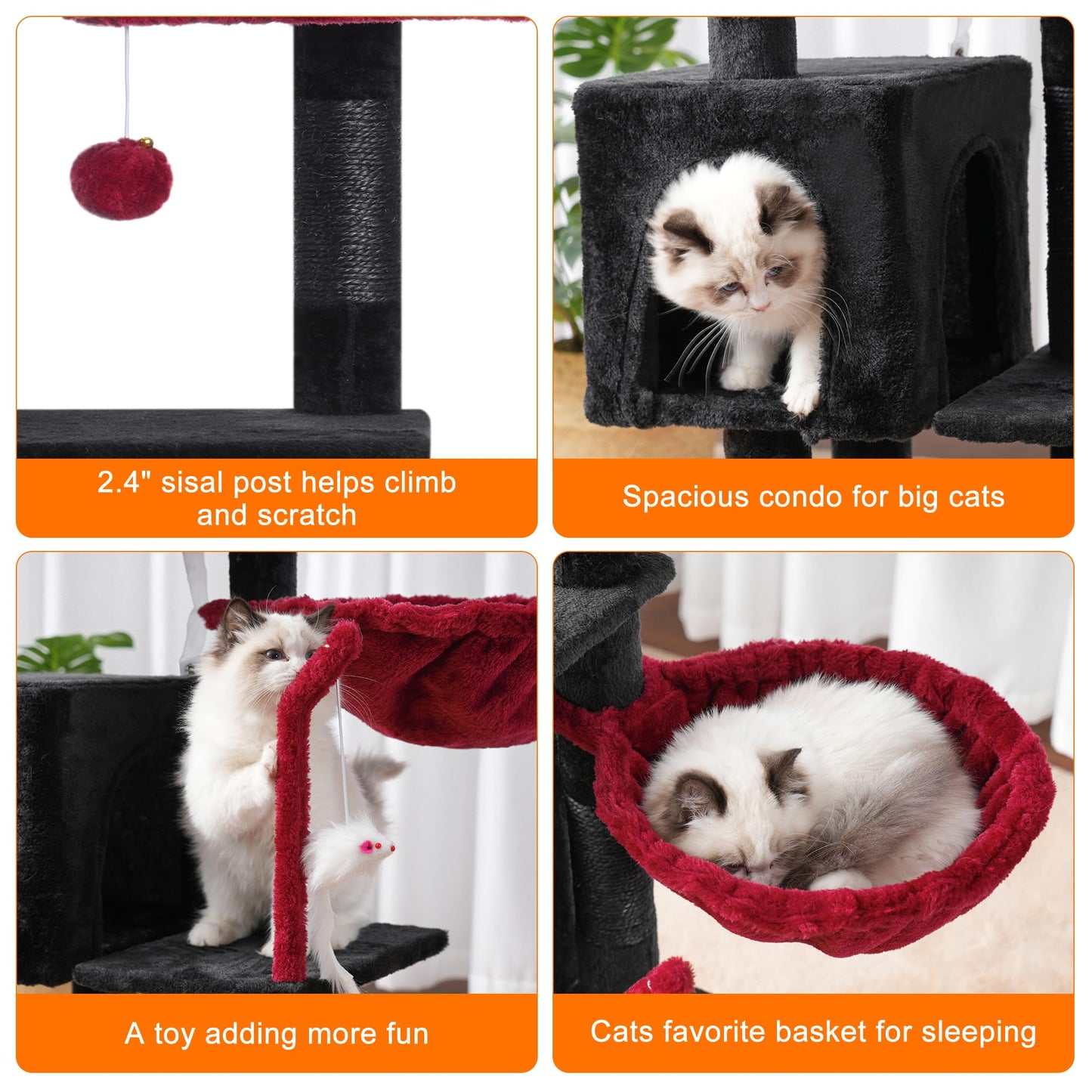 2.4" sisal post helps climb and scratch

Spacious condo for big cats

A toy adding more fun

Cats favorite basket for sleeping