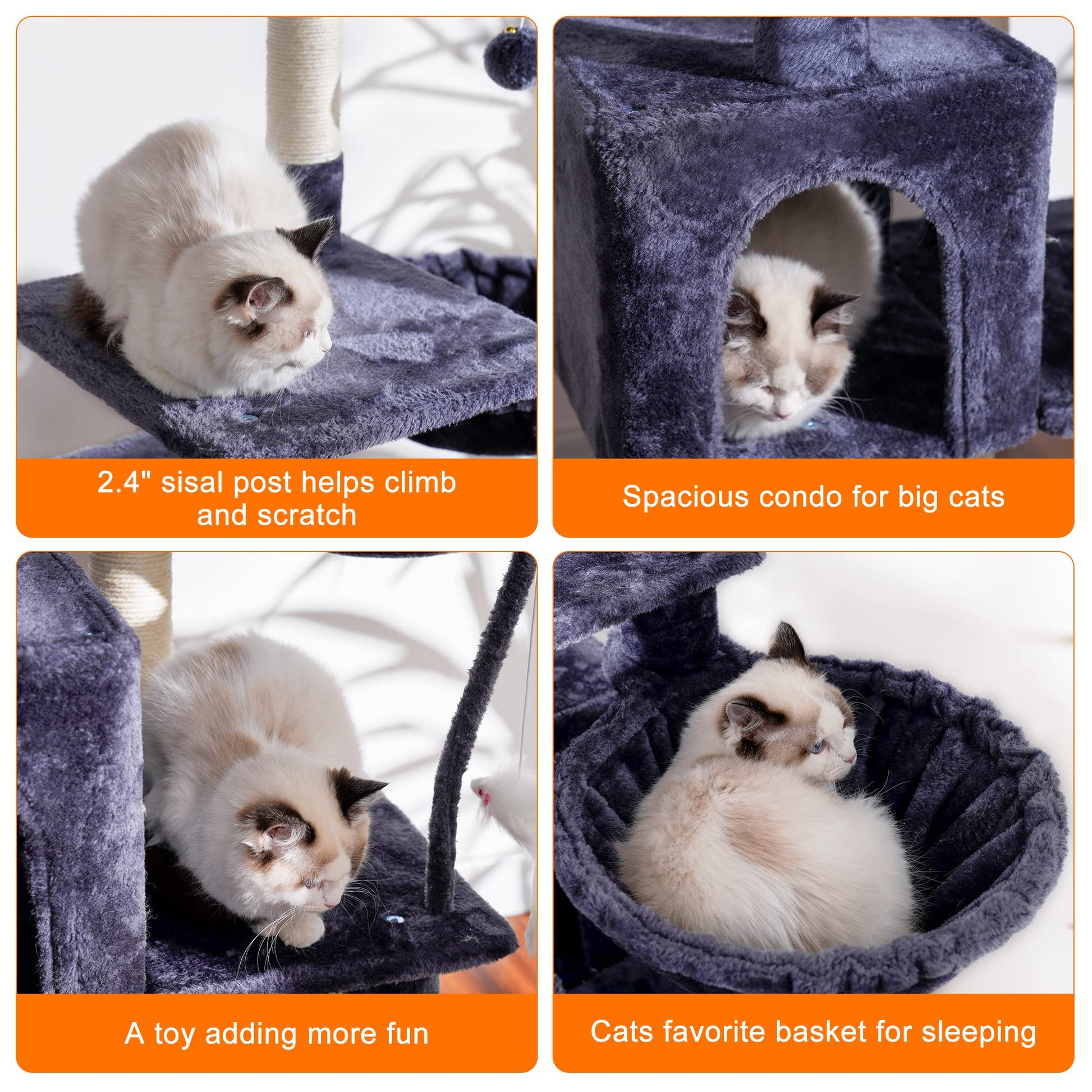 2.4" sisal post helps climb and scratch

Spacious condo for big cats

A toy adding more fun

Cats favorite basket for sleeping