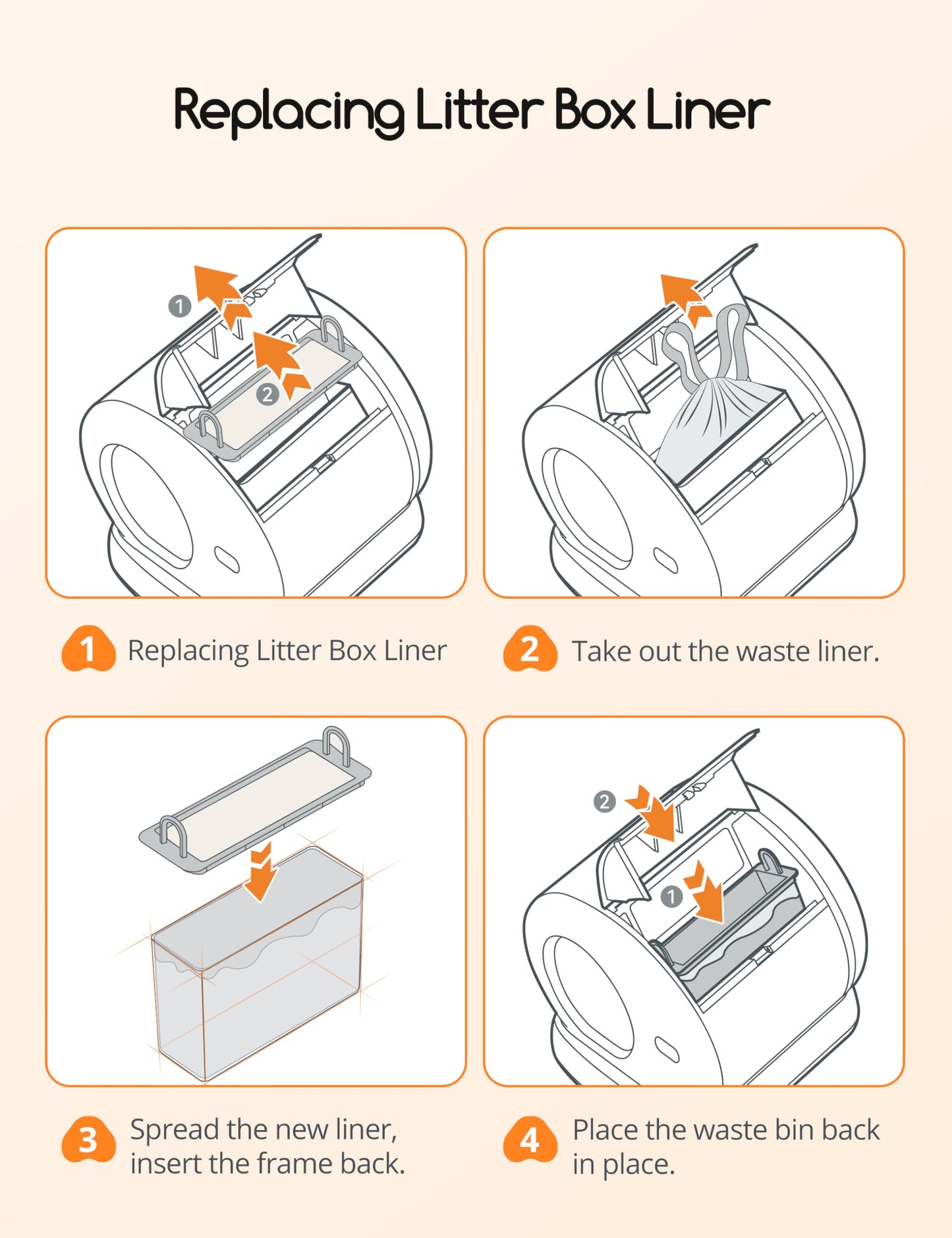 Replacing Litter Box Liner

1

2

1 Replacing Litter Box Liner

2 Take out the waste liner.

2

1

3 Spread the new liner, insert the frame back.

4 Place the waste bin back in place.