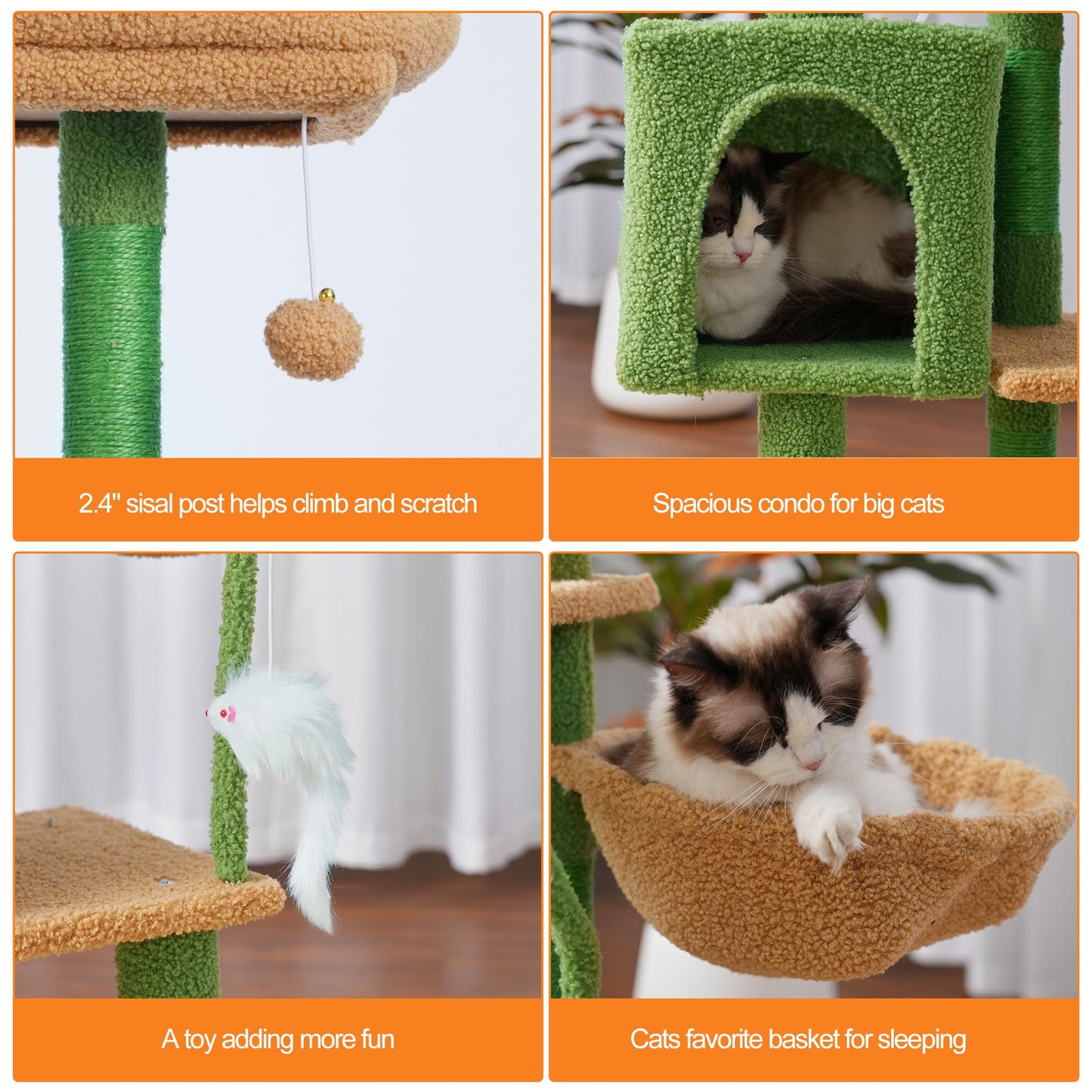 2.4" sisal post helps climb and scratch

Spacious condo for big cats

A toy adding more fun

Cats favorite basket for sleeping