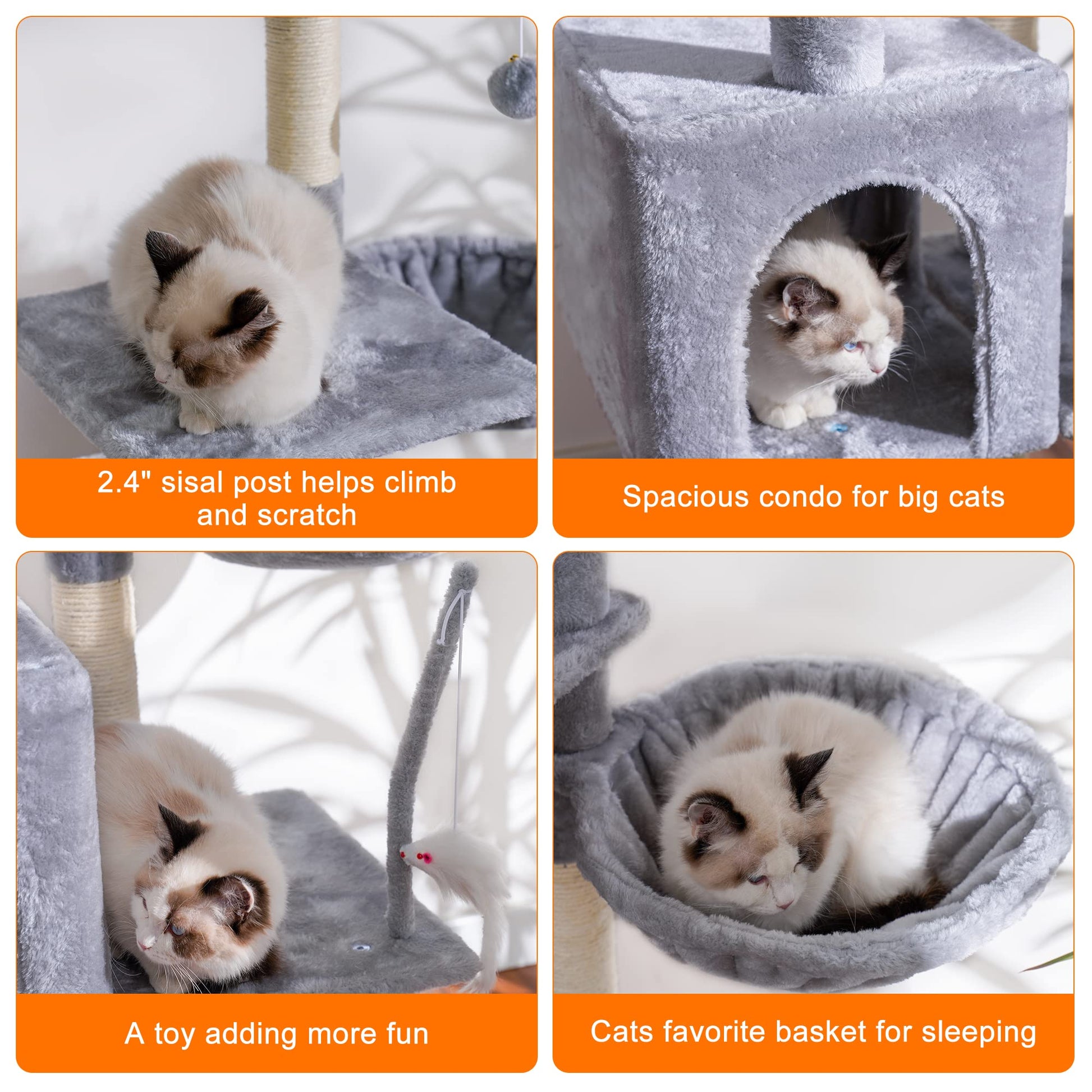 2.4" sisal post helps climb and scratch

Spacious condo for big cats

A toy adding more fun

Cats favorite basket for sleeping