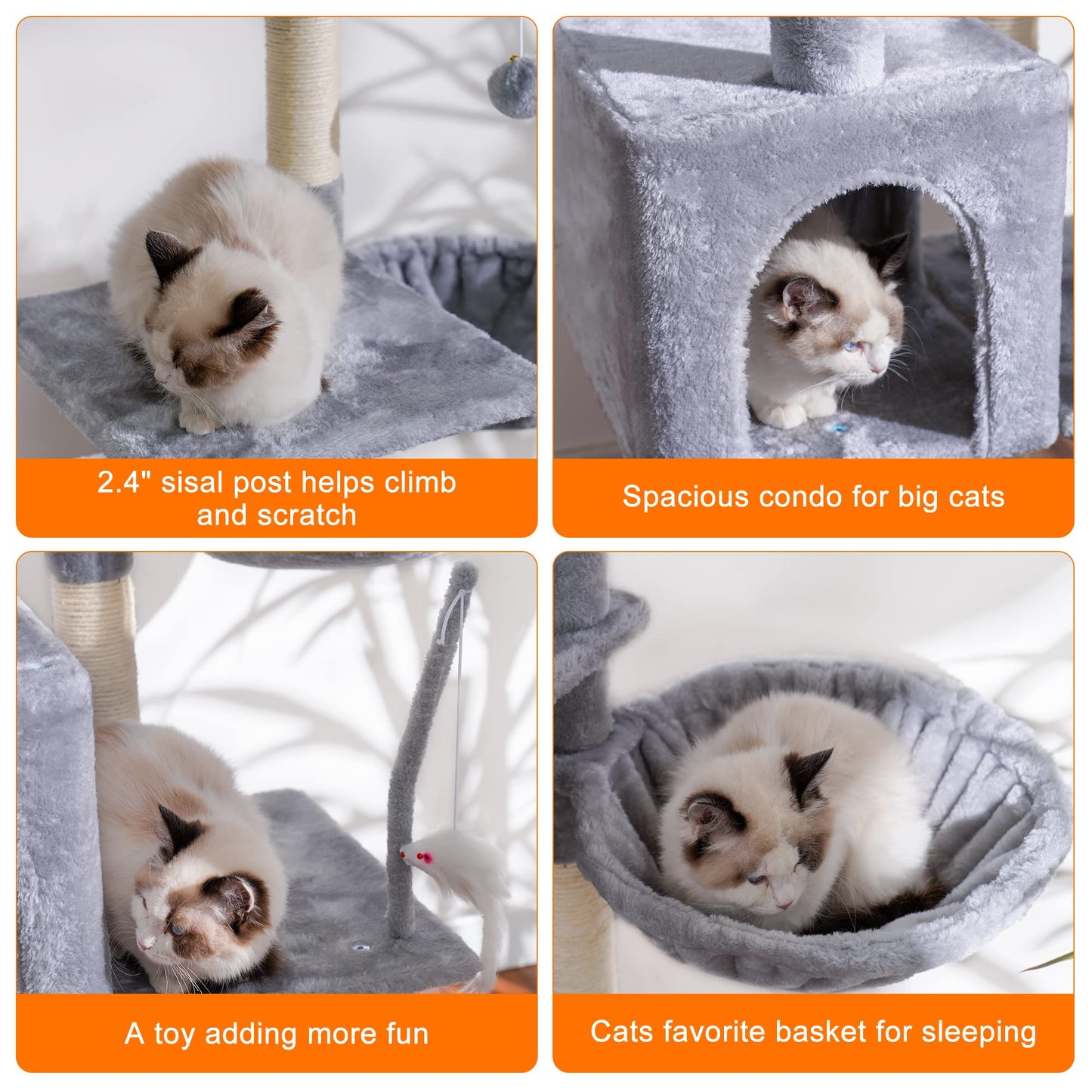 2.4" sisal post helps climb and scratch

Spacious condo for big cats

A toy adding more fun

Cats favorite basket for sleeping