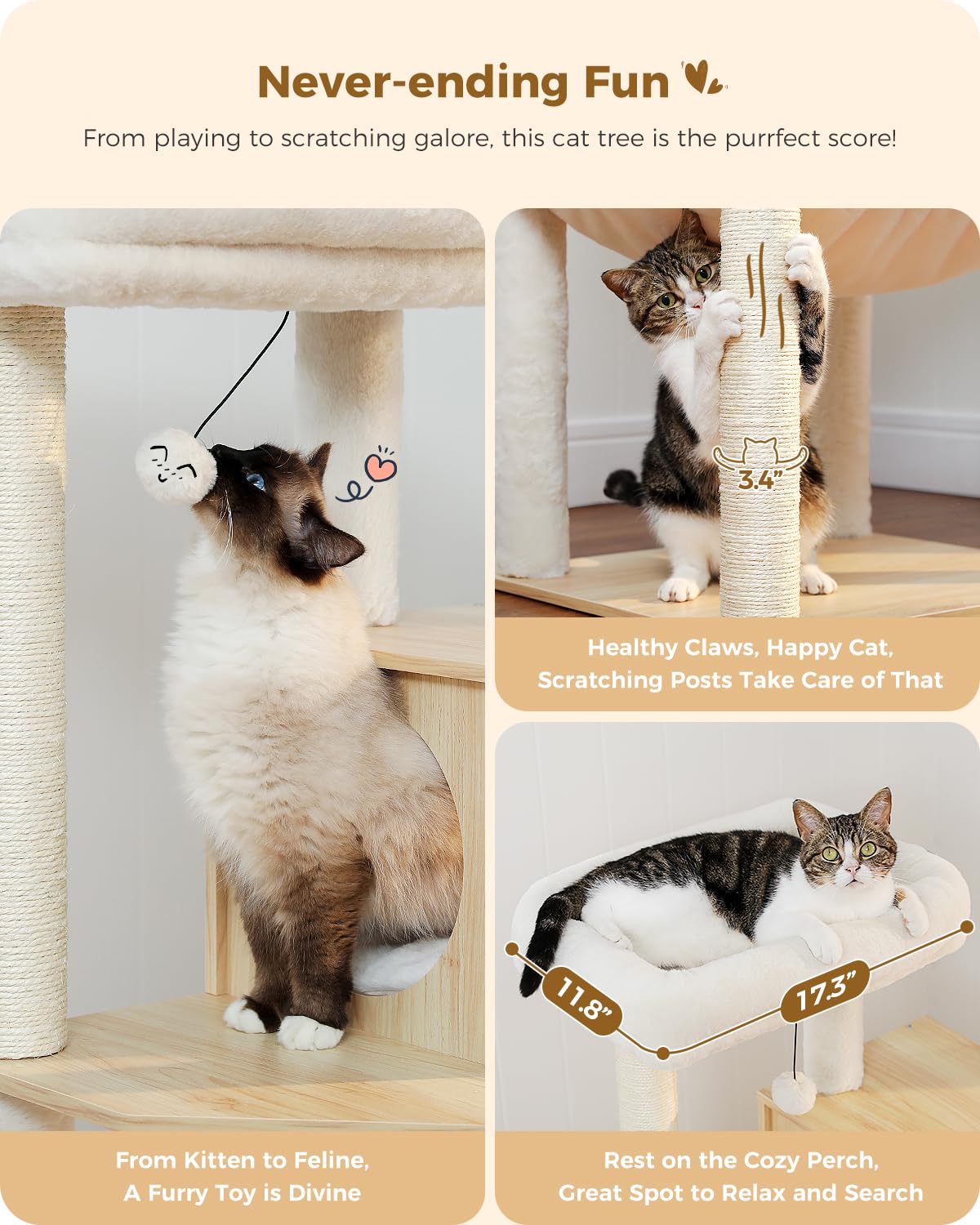 Never-ending Fun

From playing to scratching galore, this cat tree is the purrfect score!

3.4"

Healthy Claws, Happy Cat, Scratching Posts Take Care of That

11.8"

17.3"

From Kitten to Feline, A Furry Toy is Divine

Rest on the Cozy Perch, Great Spot to Relax and Search