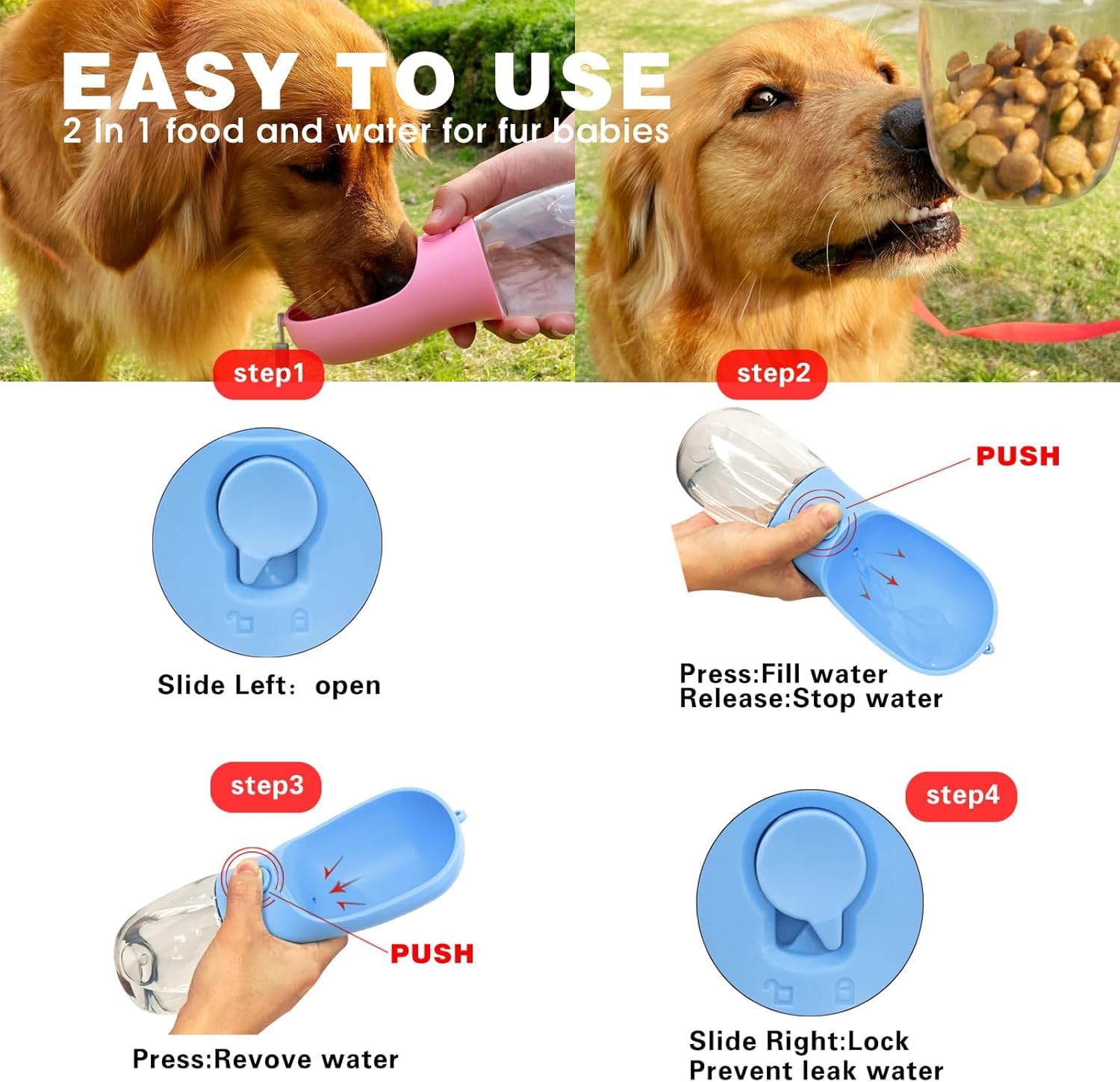 EASY TO USE
2 In 1 food and water for fur babies

step1

Slide Left： open

step2

PUSH

Press:Fill water
Release:Stop water

step3

PUSH

Press:Revove water

step4

Slide Right:Lock
Prevent leak water