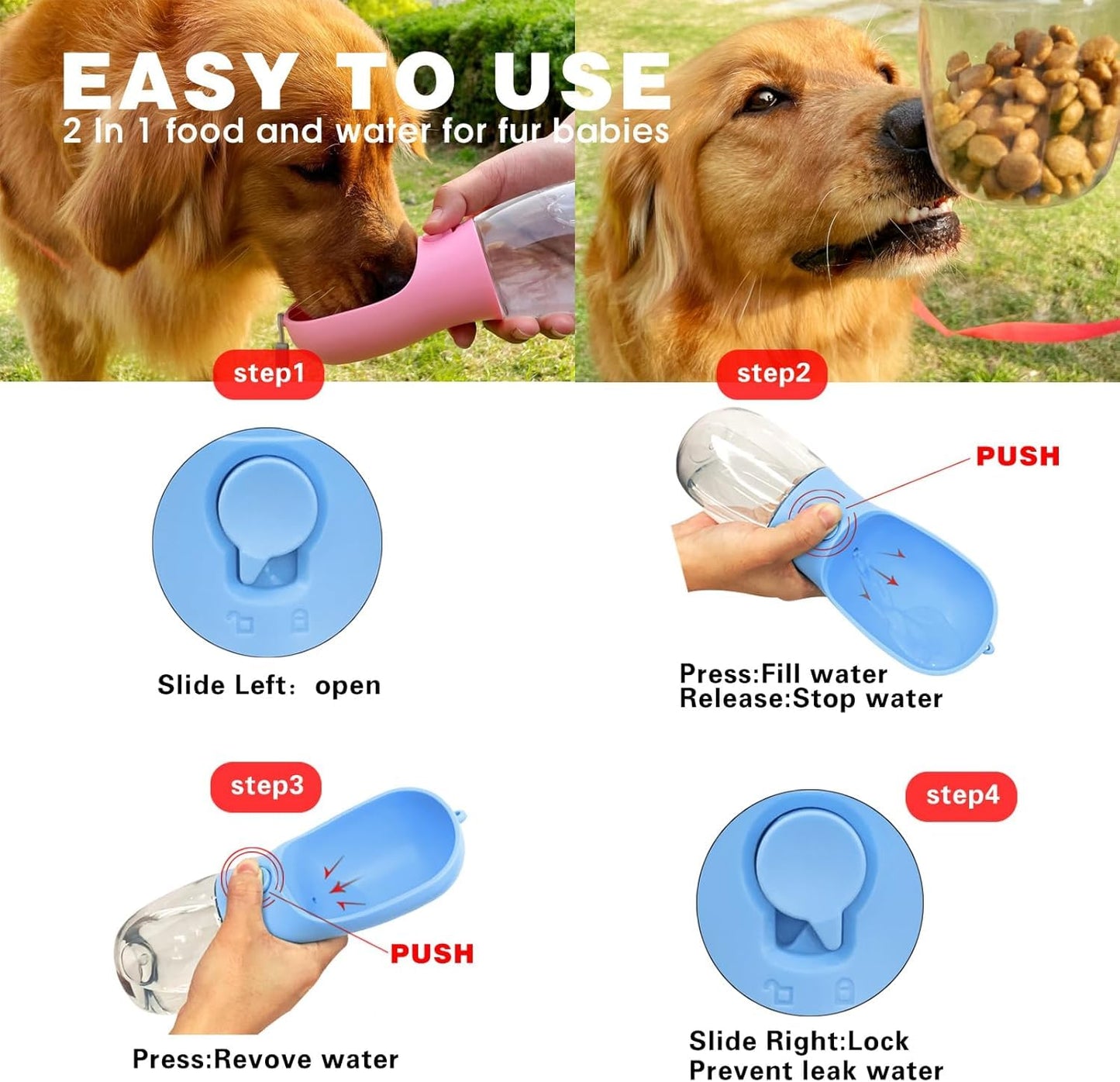 EASY TO USE
2 In 1 food and water for fur babies

step1

Slide Left: open

step2

PUSH

Press:Fill water
Release:Stop water

step3

PUSH

Press:Revove water

step4

Slide Right:Lock
Prevent leak water