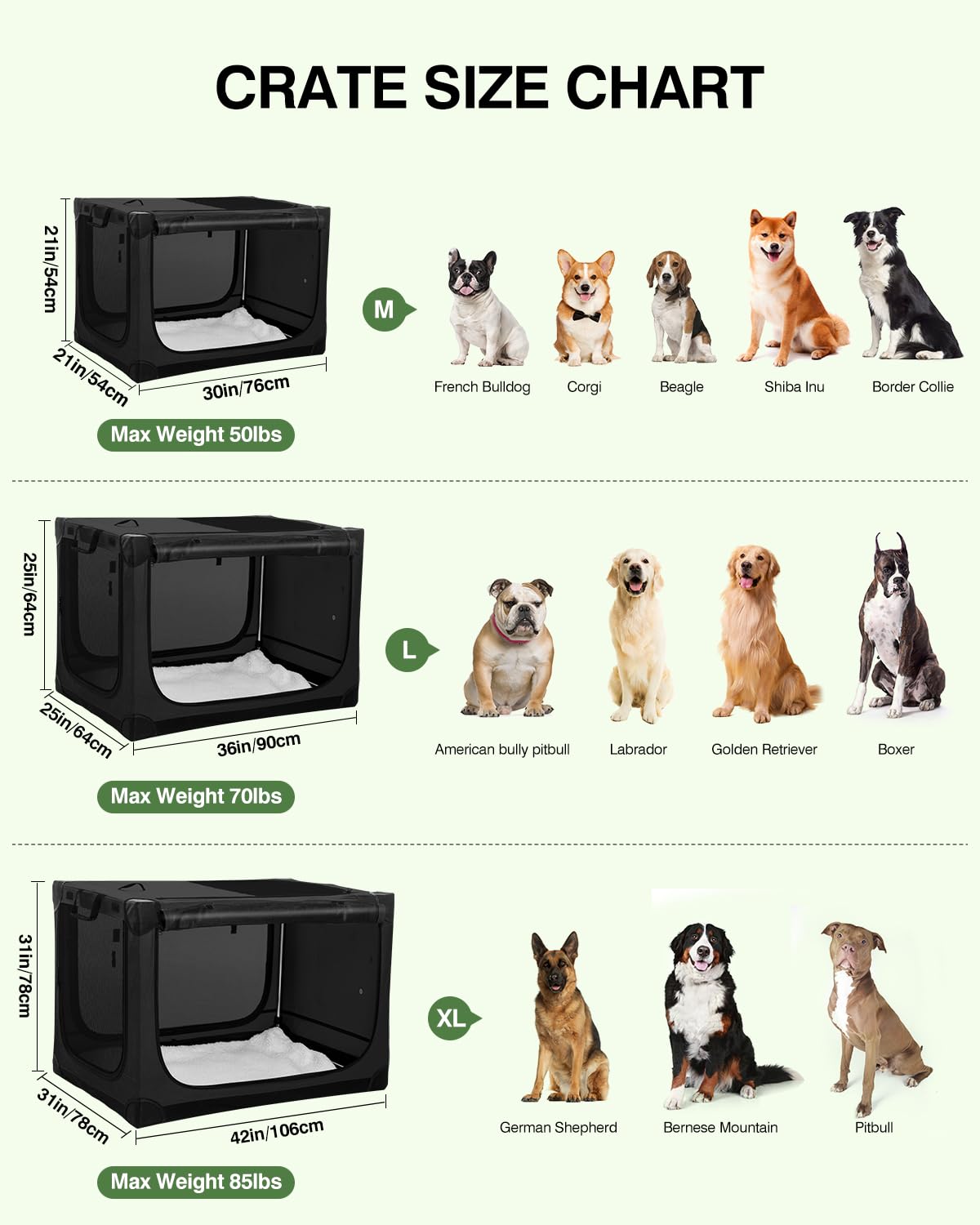 CRATE SIZE CHART

21in/54cm
21in/54cm
30in/76cm
Max Weight 50lbs

M

French Bulldog
Corgi
Beagle
Shiba Inu
Border Collie

25in/64cm
25in/64cm
36in/90cm
Max Weight 70lbs

L

American bully pitbull
Labrador
Golden Retriever
Boxer

31in/78cm
31in/78cm
42in/106cm
Max Weight 85lbs

XL

German Shepherd
Bernese Mountain
Pitbull