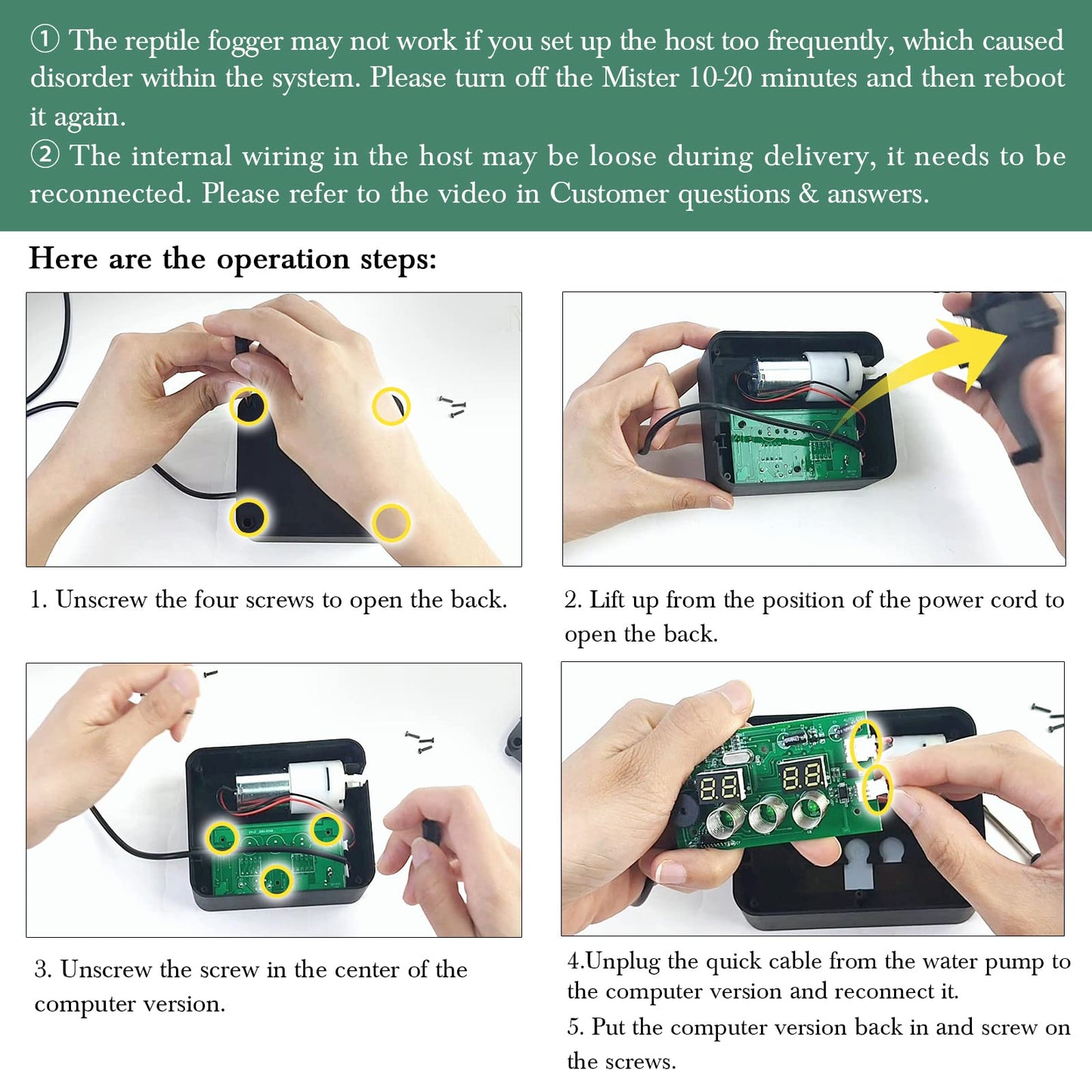 ① The reptile fogger may not work if you set up the host too frequently, which caused disorder within the system. Please turn off the Mister 10-20 minutes and then reboot it again.
② The internal wiring in the host may be loose during delivery, it needs to be reconnected. Please refer to the video in Customer questions & answers.

Here are the operation steps:

1. Unscrew the four screws to open the back.

2. Lift up from the position of the power cord to open the back.

3. Unscrew the screw in the center of the computer version.

4.Unplug the quick cable from the water pump to the computer version and reconnect it.

5. Put the computer version back in and screw on the screws.