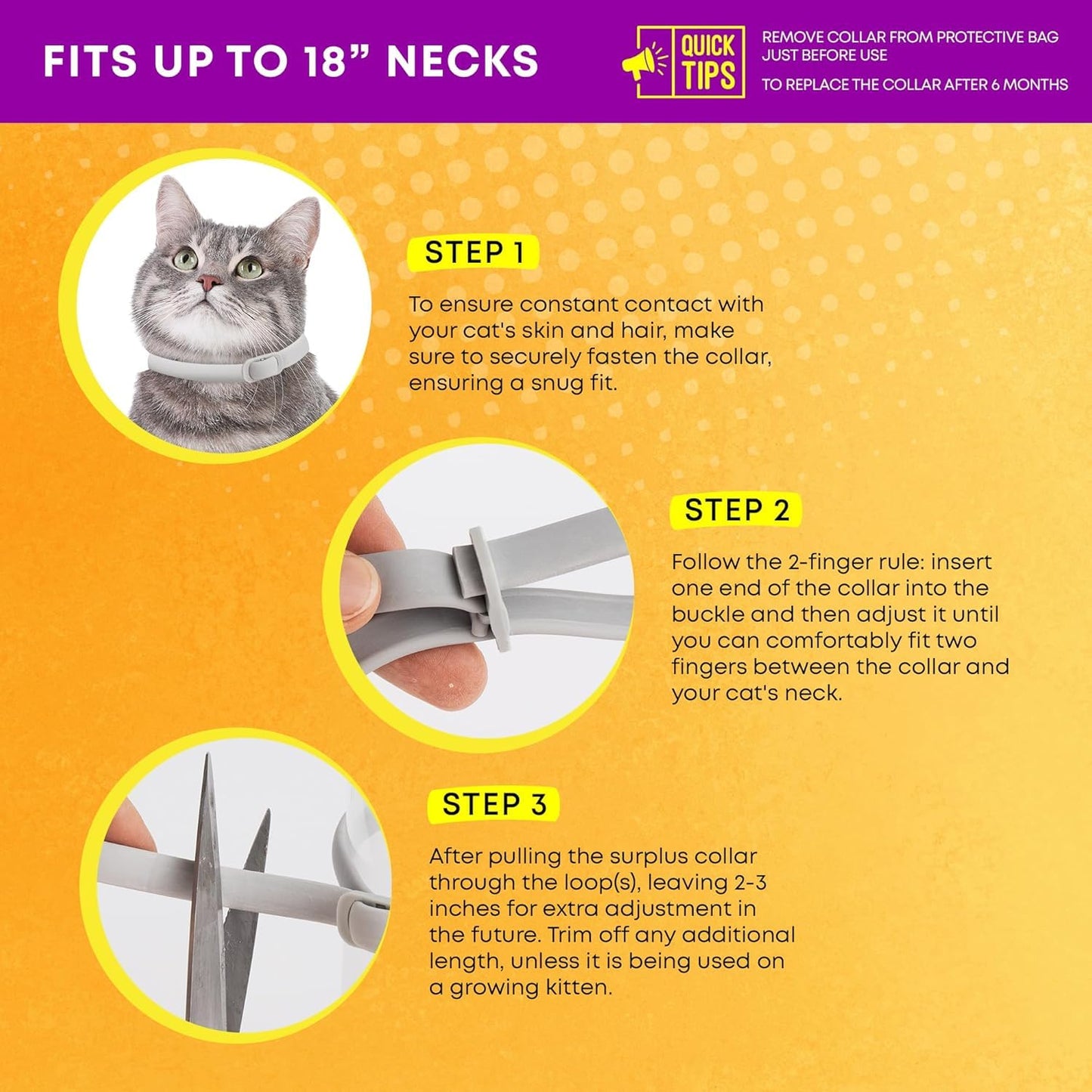 FITS UP TO 18” NECKS

QUICK TIPS

REMOVE COLLAR FROM PROTECTIVE BAG JUST BEFORE USE

TO REPLACE THE COLLAR AFTER 6 MONTHS

STEP 1

To ensure constant contact with your cat's skin and hair, make sure to securely fasten the collar, ensuring a snug fit.

STEP 2

Follow the 2-finger rule: insert one end of the collar into the buckle and then adjust it until you can comfortably fit two fingers between the collar and your cat's neck.

STEP 3

After pulling the surplus collar through the loop(s), leaving 2-3 inches for extra adjustment in the future. Trim off any additional length, unless it is being used on a growing kitten.