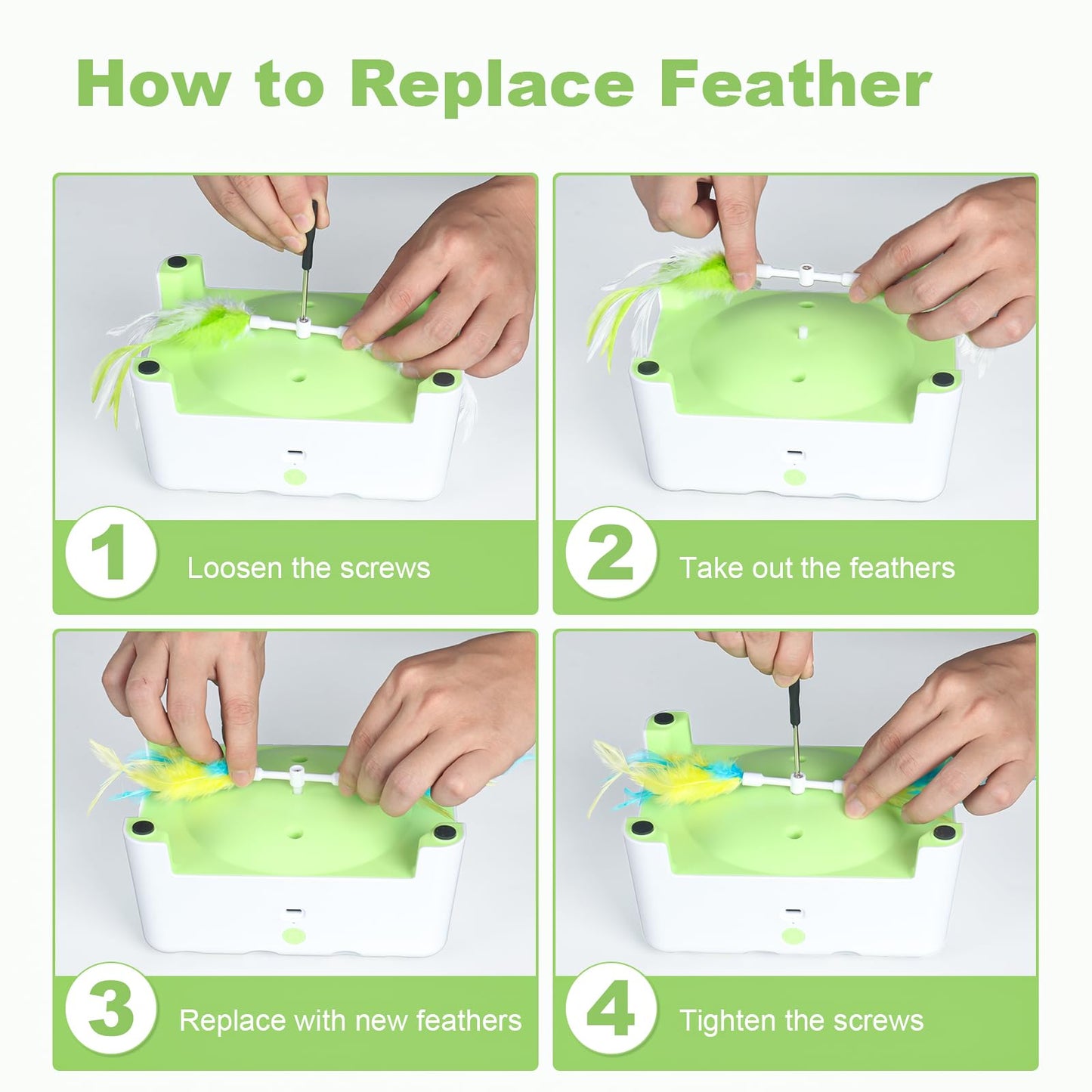 How to Replace Feather

1 Loosen the screws

2 Take out the feathers

3 Replace with new feathers

4 Tighten the screws