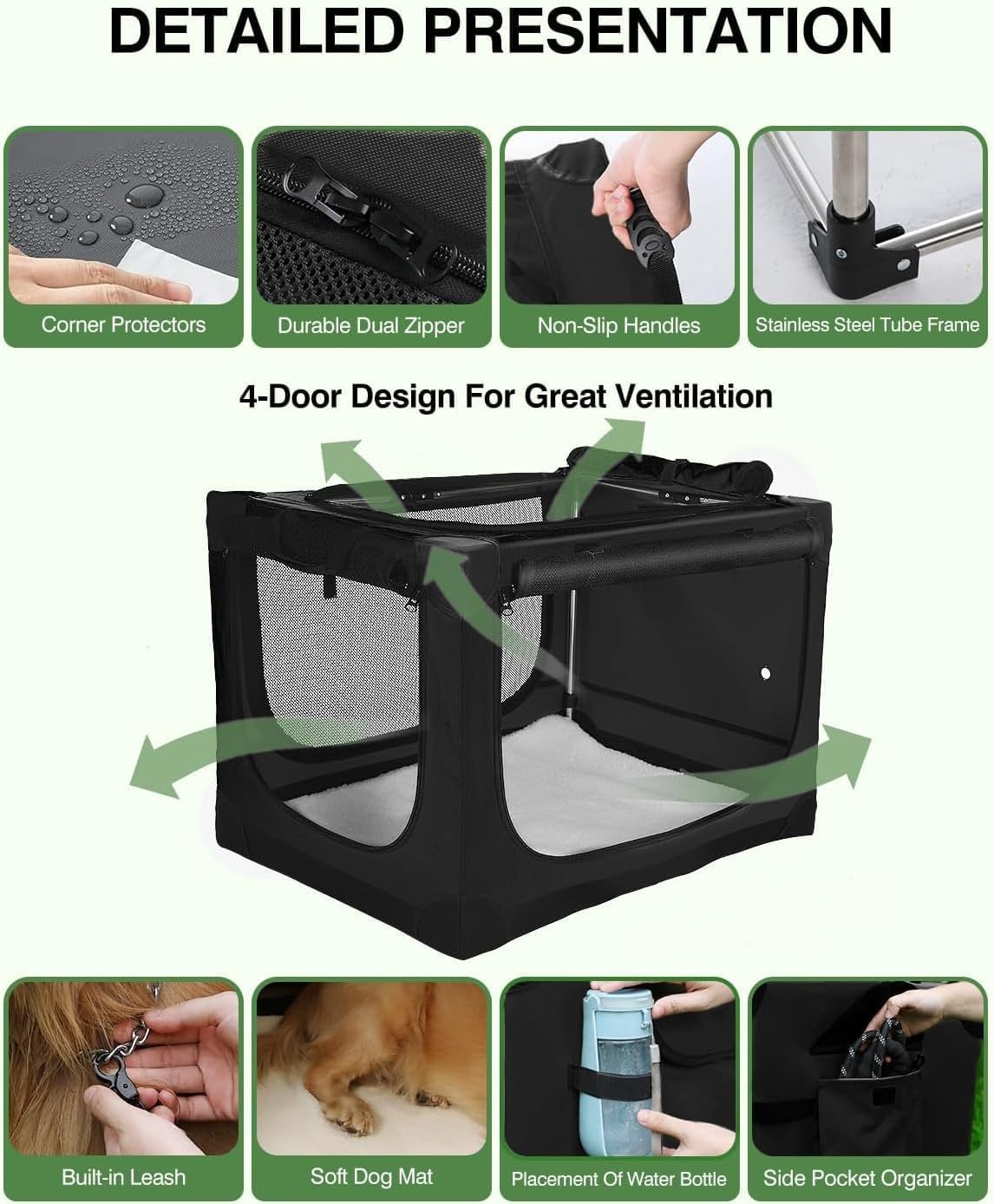 DETAILED PRESENTATION

Corner Protectors

Durable Dual Zipper

Non-Slip Handles

Stainless Steel Tube Frame

4-Door Design For Great Ventilation

Built-in Leash

Soft Dog Mat

Placement Of Water Bottle

Side Pocket Organizer