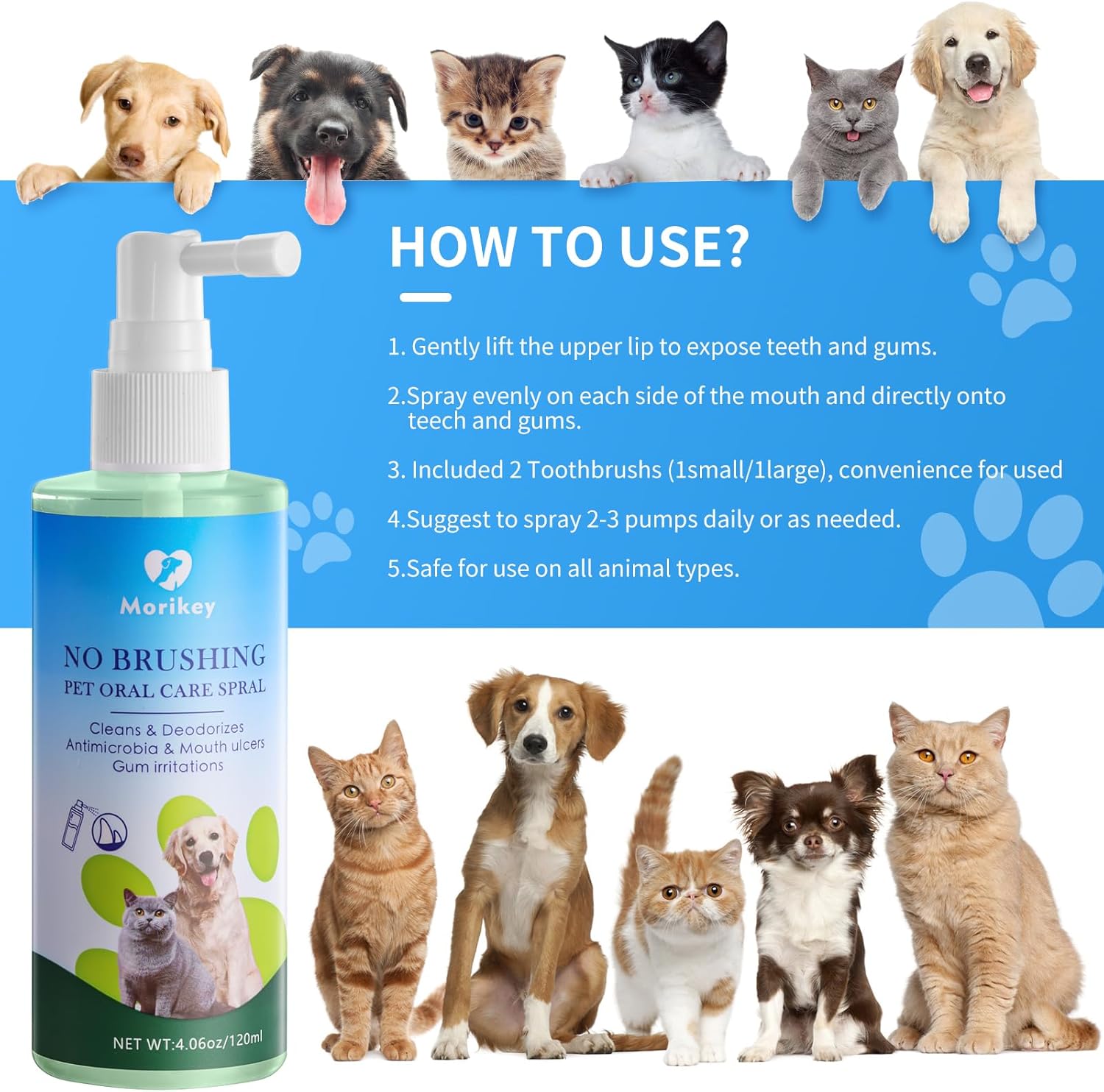 HOW TO USE?

1. Gently lift the upper lip to expose teeth and gums.

2.Spray evenly on each side of the mouth and directly onto teech and gums.

3. Included 2 Toothbrushs (1small/1large), convenience for used

4.Suggest to spray 2-3 pumps daily or as needed.

5.Safe for use on all animal types.

Morikey

NO BRUSHING
PET ORAL CARE SPRAL

Cleans & Deodorizes
Antimicrobia & Mouth ulcers
Gum irritations

NET WT:4.06oz/120ml