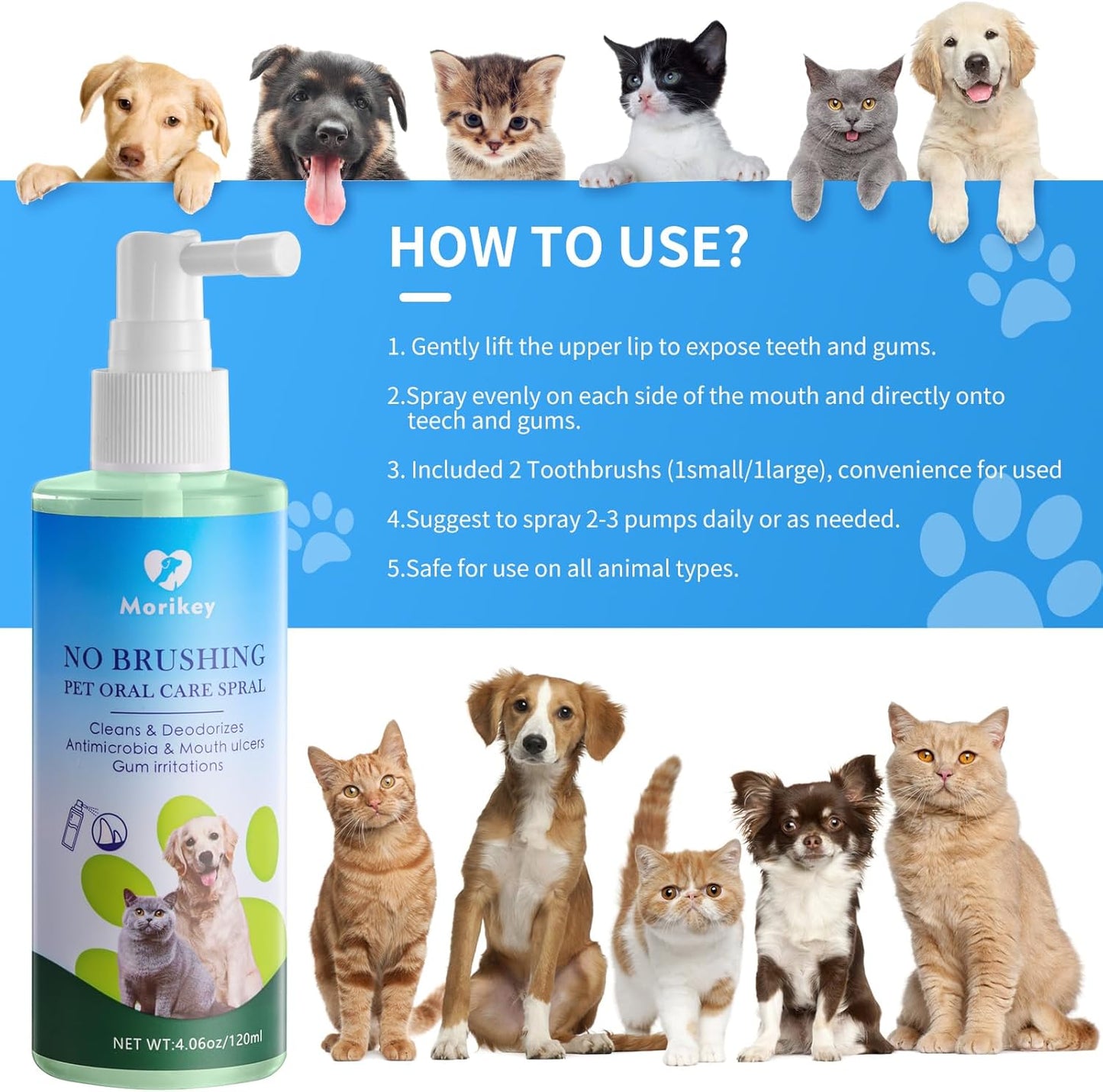 HOW TO USE?

1. Gently lift the upper lip to expose teeth and gums.

2.Spray evenly on each side of the mouth and directly onto teech and gums.

3. Included 2 Toothbrushs (1small/1large), convenience for used

4.Suggest to spray 2-3 pumps daily or as needed.

5.Safe for use on all animal types.

Morikey

NO BRUSHING
PET ORAL CARE SPRAL

Cleans & Deodorizes
Antimicrobia & Mouth ulcers
Gum irritations

NET WT:4.06oz/120ml