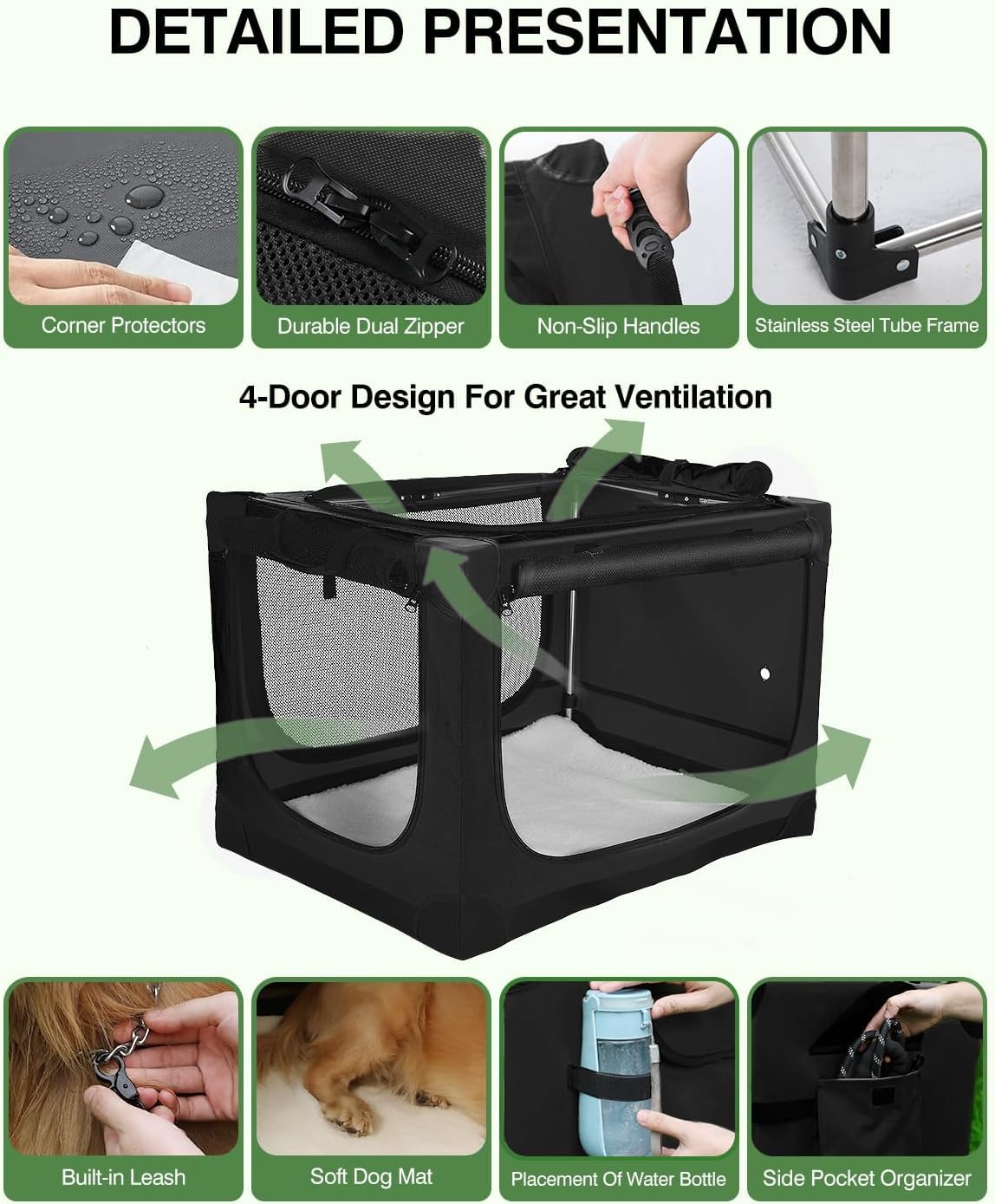 DETAILED PRESENTATION

Corner Protectors

Durable Dual Zipper

Non-Slip Handles

Stainless Steel Tube Frame

4-Door Design For Great Ventilation

Built-in Leash

Soft Dog Mat

Placement Of Water Bottle

Side Pocket Organizer