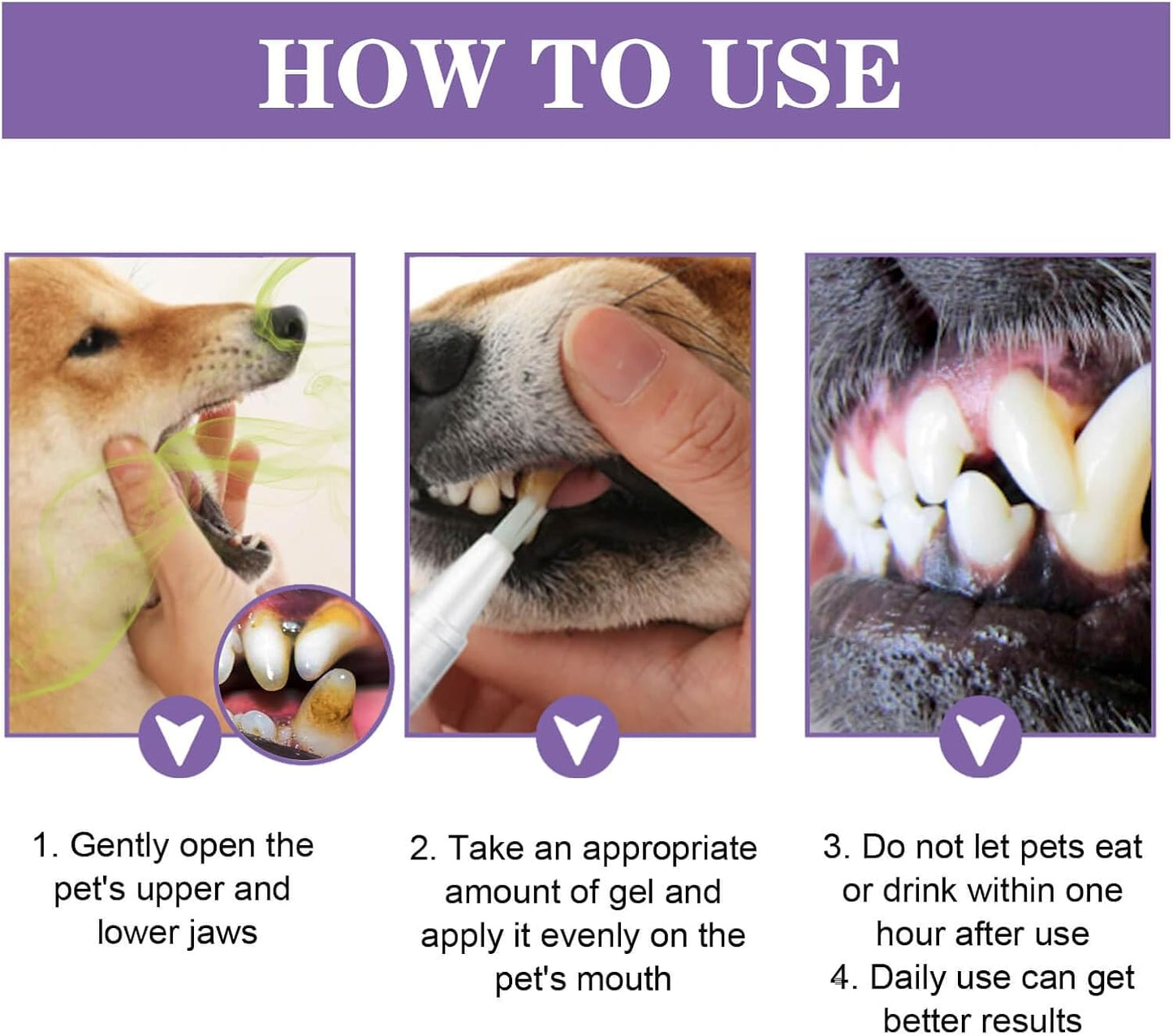 HOW TO USE

1. Gently open the pet's upper and lower jaws

2. Take an appropriate amount of gel and apply it evenly on the pet's mouth

3. Do not let pets eat or drink within one hour after use
4. Daily use can get better results