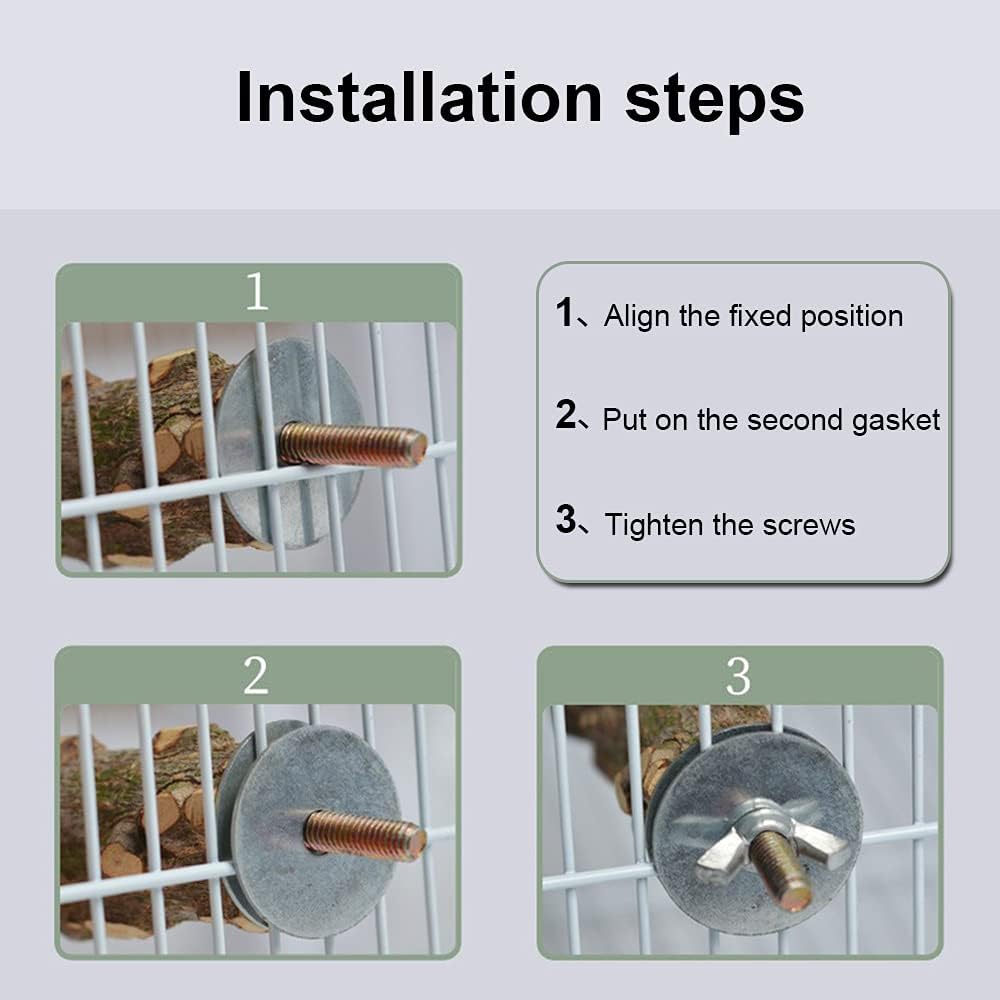 Installation steps

1

1、Align the fixed position

2、Put on the second gasket

3、Tighten the screws

2

3