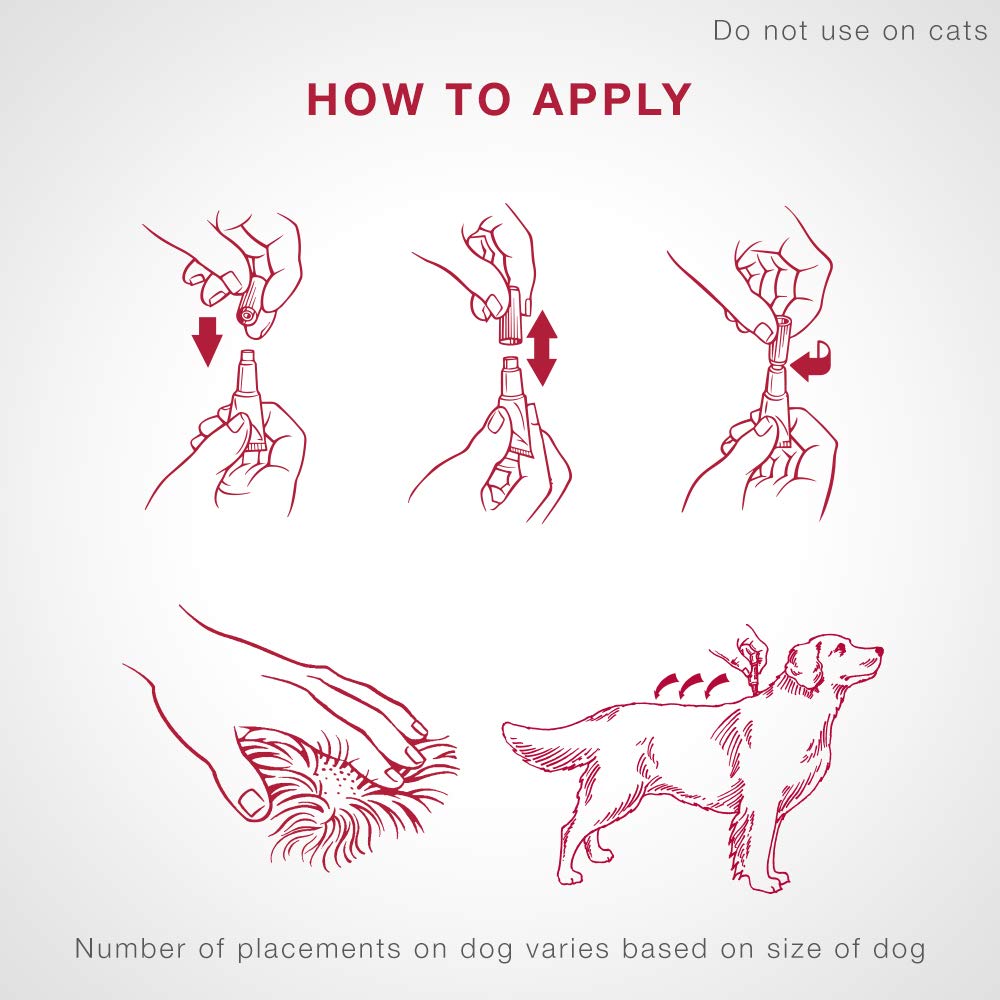 Do not use on cats

HOW TO APPLY

Number of placements on dog varies based on size of dog