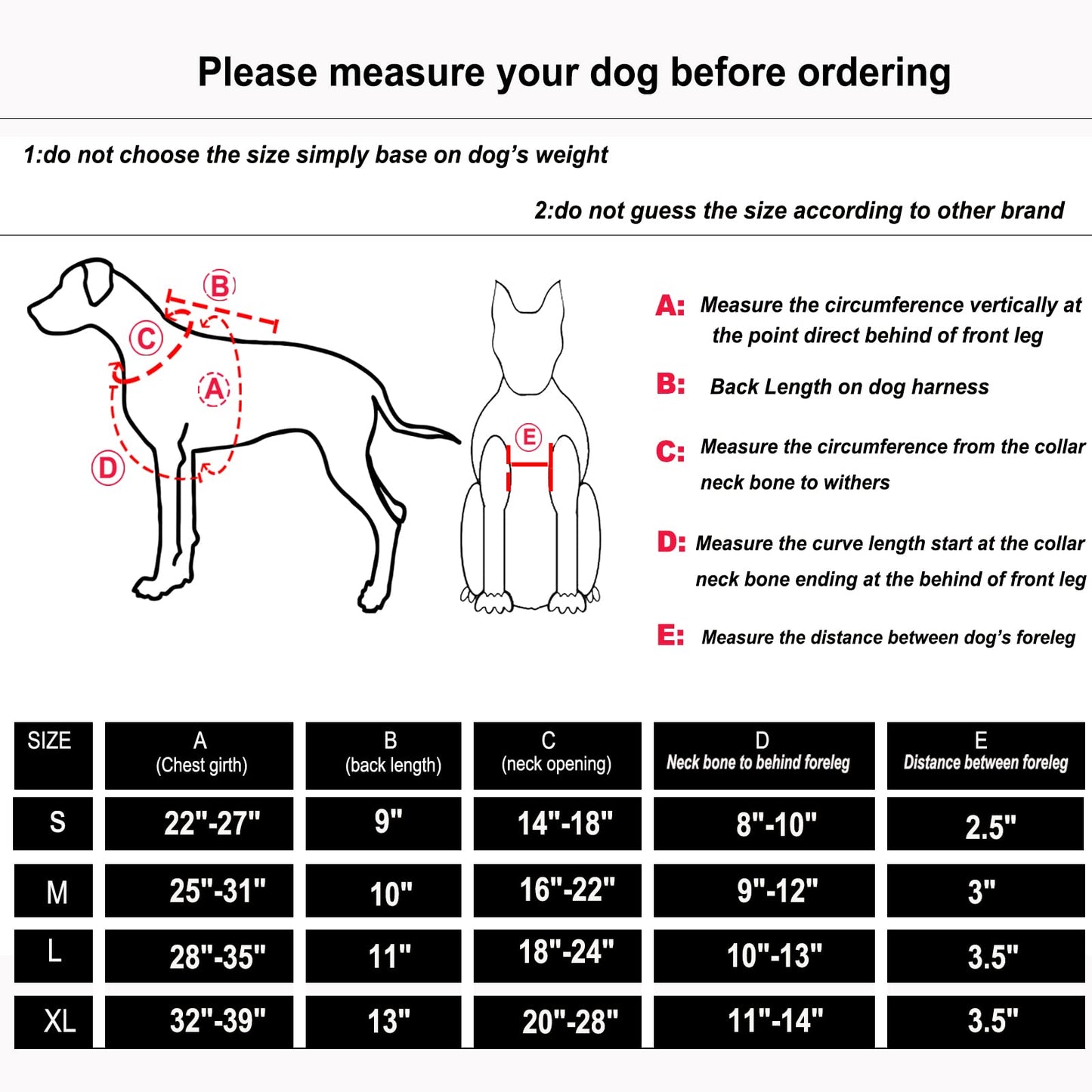 Please measure your dog before ordering

1:do not choose the size simply base on dog's weight

2:do not guess the size according to other brand

B

C

A

D

E

A: Measure the circumference vertically at the point direct behind of front leg

B: Back Length on dog harness

C: Measure the circumference from the collar neck bone to withers

D: Measure the curve length start at the collar neck bone ending at the behind of front leg

E: Measure the distance between dog's foreleg

| SIZE | A (Chest girth) | B (back length) | C (neck opening) | D Neck bone to behind foreleg | E Distance between foreleg |
|---|---|---|---|---|---|
| S | 22"-27" | 9" | 14"-18" | 8"-10" | 2.5" |
| M | 25"-31" | 10" | 16"-22" | 9"-12" | 3" |
| L | 28"-35" | 11" | 18"-24" | 10"-13" | 3.5" |
| XL | 32"-39" | 13" | 20"-28" | 11"-14" | 3.5" |