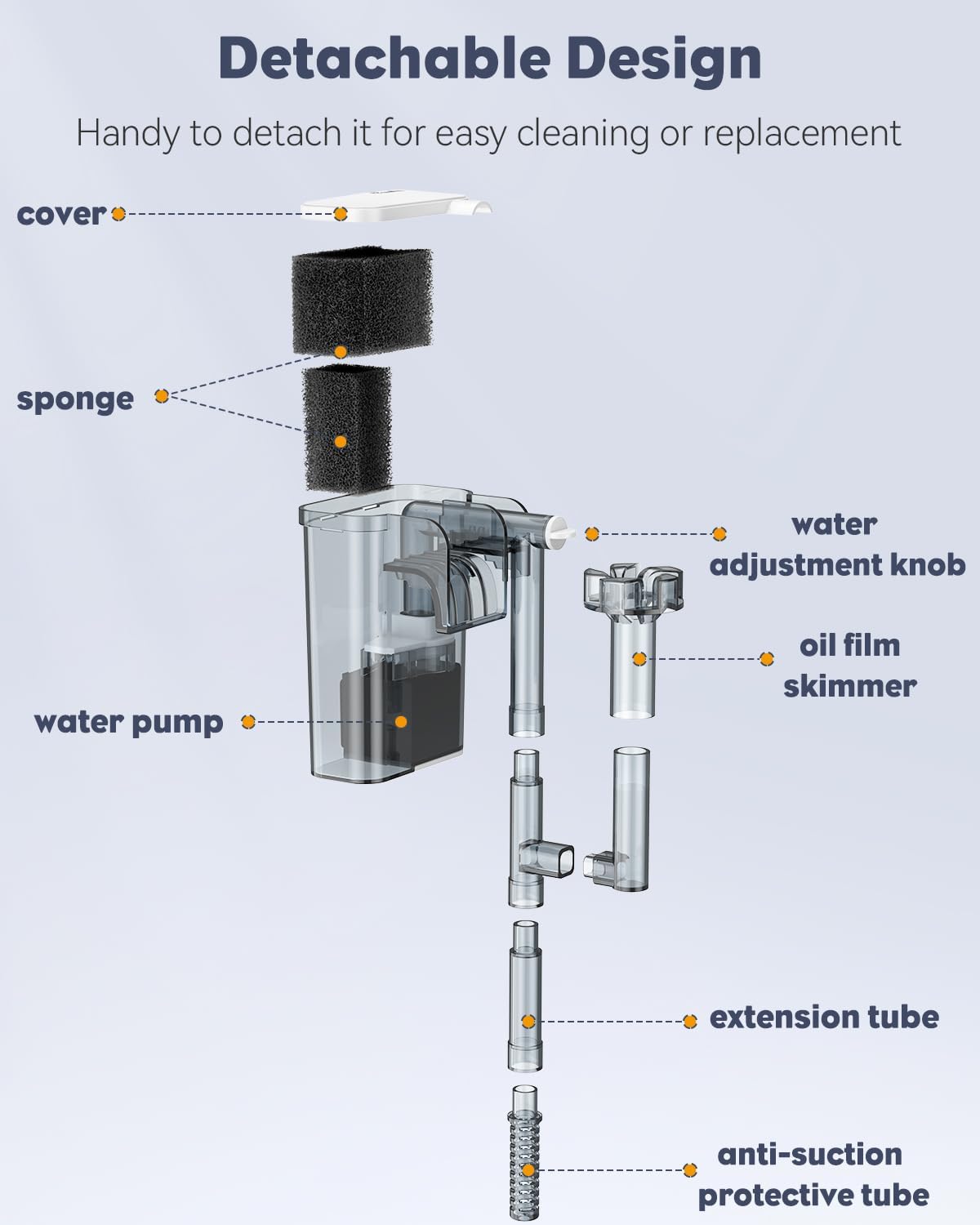 Detachable Design

Handy to detach it for easy cleaning or replacement

cover

sponge

water adjustment knob

oil film skimmer

water pump

extension tube

anti-suction protective tube